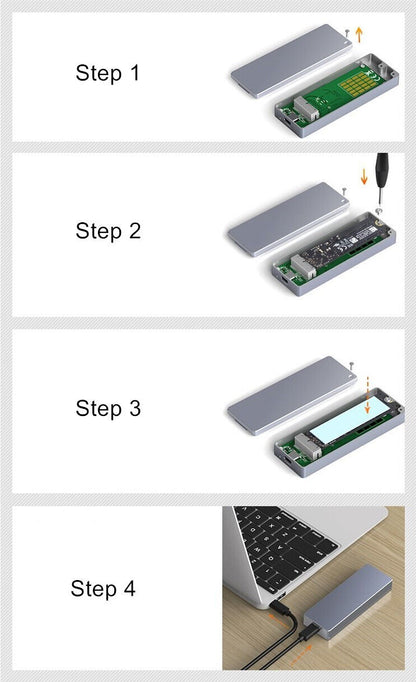 Step 1

Step 2

Step 3

Step 4