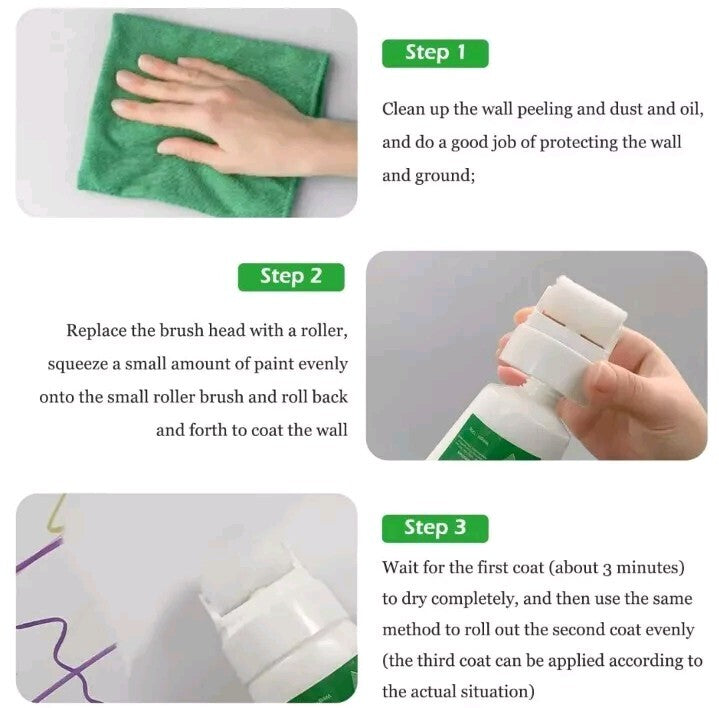 Step 1

Clean up the wall peeling and dust and oil, and do a good job of protecting the wall and ground;

Step 2

Replace the brush head with a roller, squeeze a small amount of paint evenly onto the small roller brush and roll back and forth to coat the wall

Step 3

Wait for the first coat (about 3 minutes) to dry completely, and then use the same method to roll out the second coat evenly (the third coat can be applied according to the actual situation)