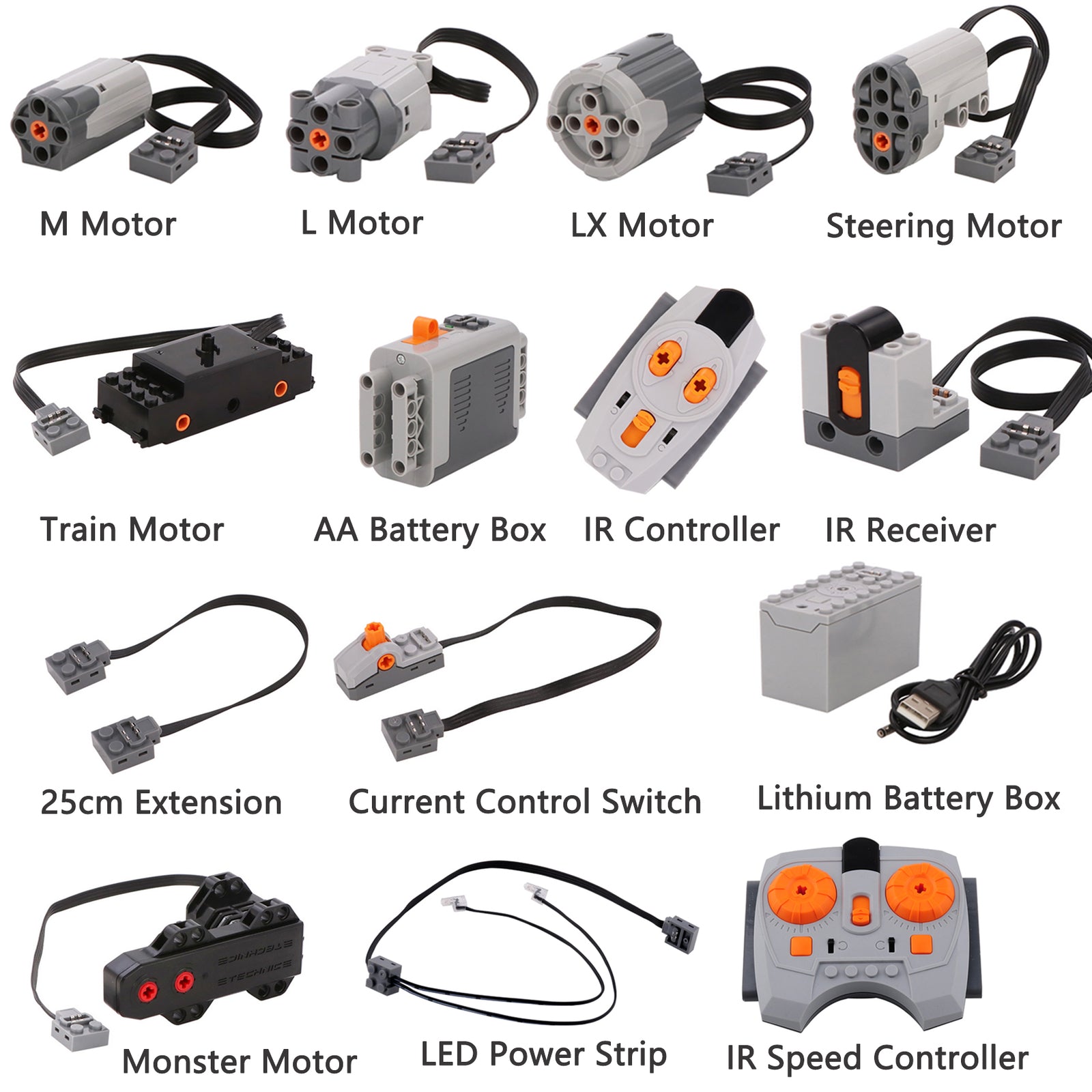 M Motor
L Motor
LX Motor
Steering Motor

Train Motor
AA Battery Box
IR Controller
IR Receiver

25cm Extension
Current Control Switch
Lithium Battery Box

ETECHNICE
ETECHNICE
Monster Motor
LED Power Strip
IR Speed Controller