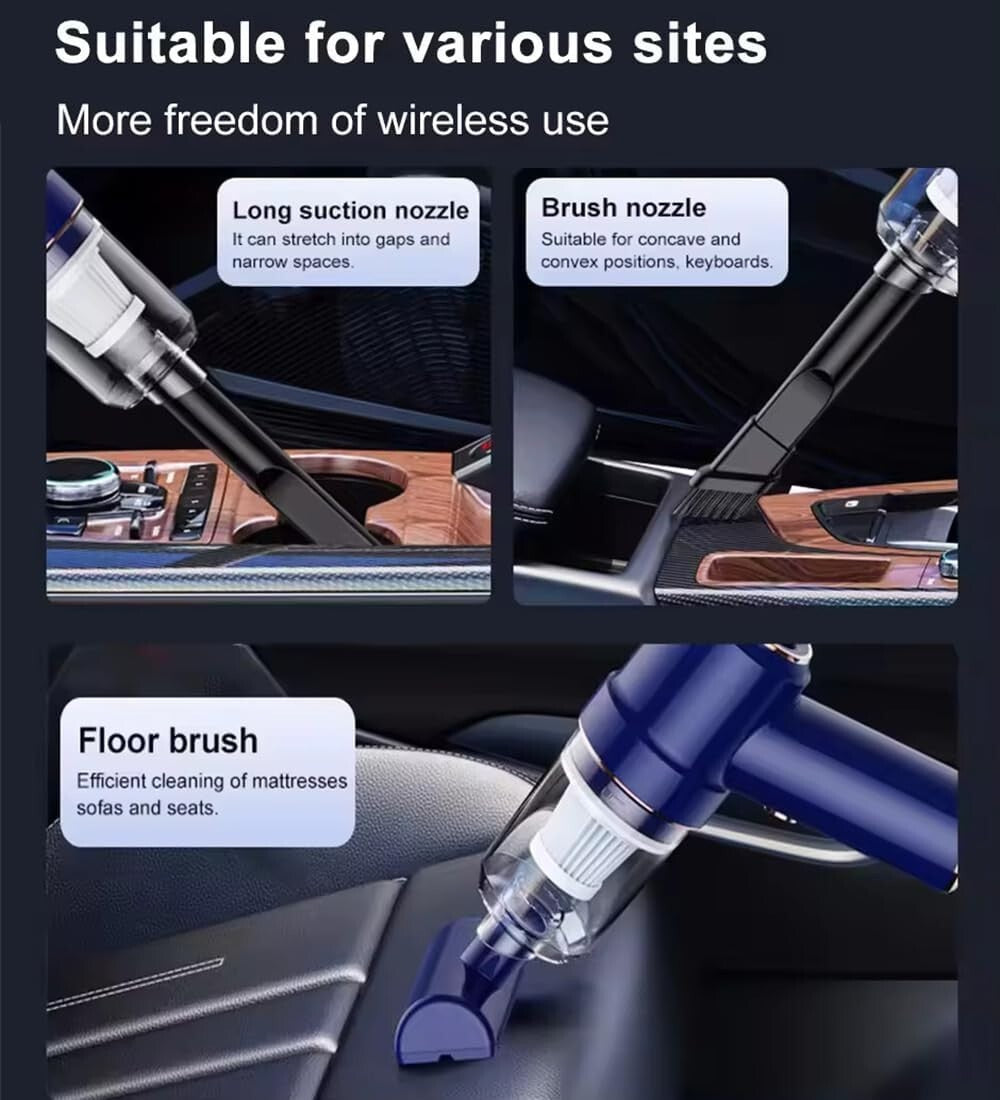 Suitable for various sites

More freedom of wireless use

Long suction nozzle
It can stretch into gaps and narrow spaces.

Brush nozzle
Suitable for concave and convex positions, keyboards.

Floor brush
Efficient cleaning of mattresses sofas and seats.