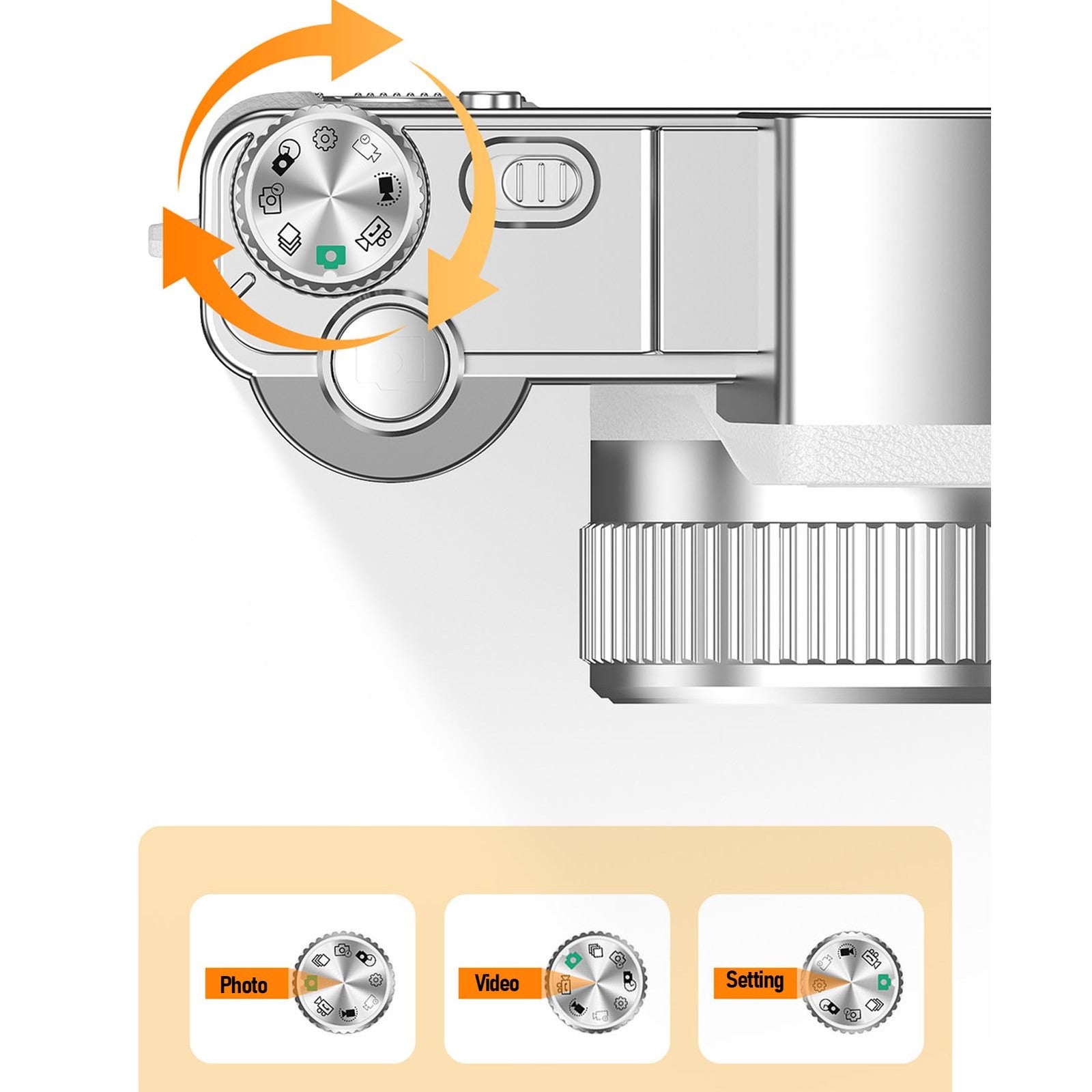 Photo

Video

Setting