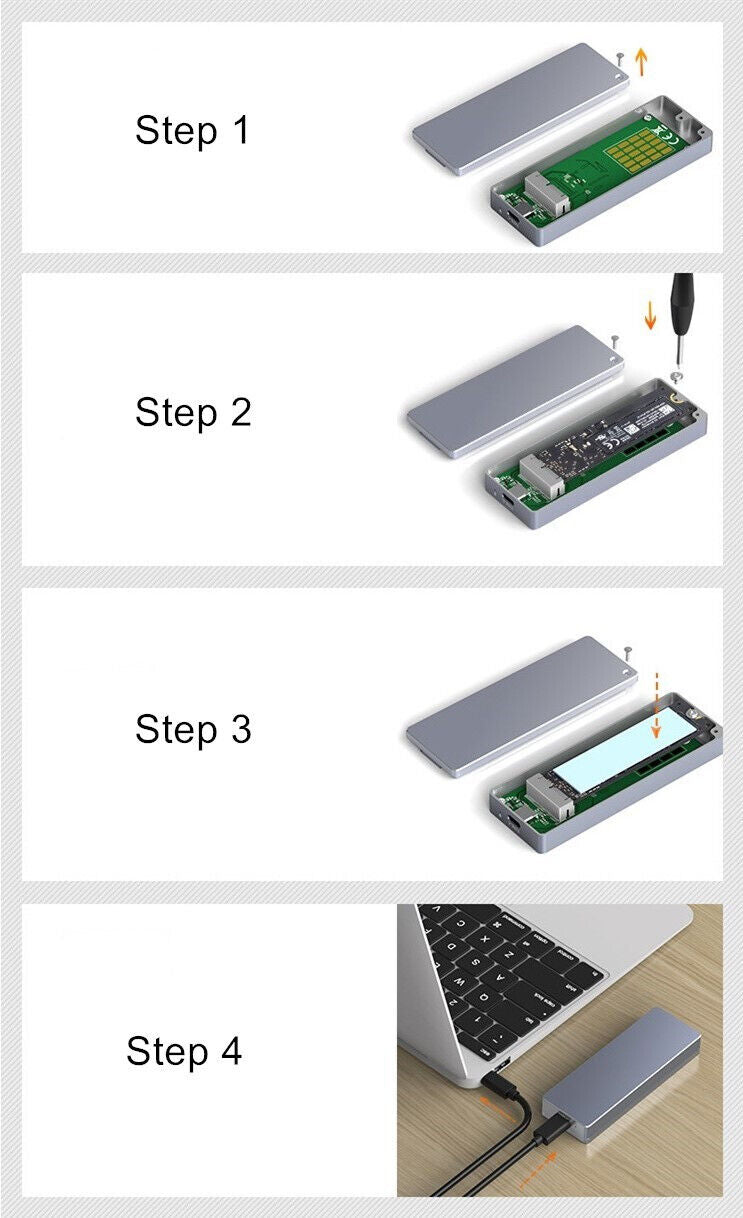 Step 1

Step 2

Step 3

Step 4