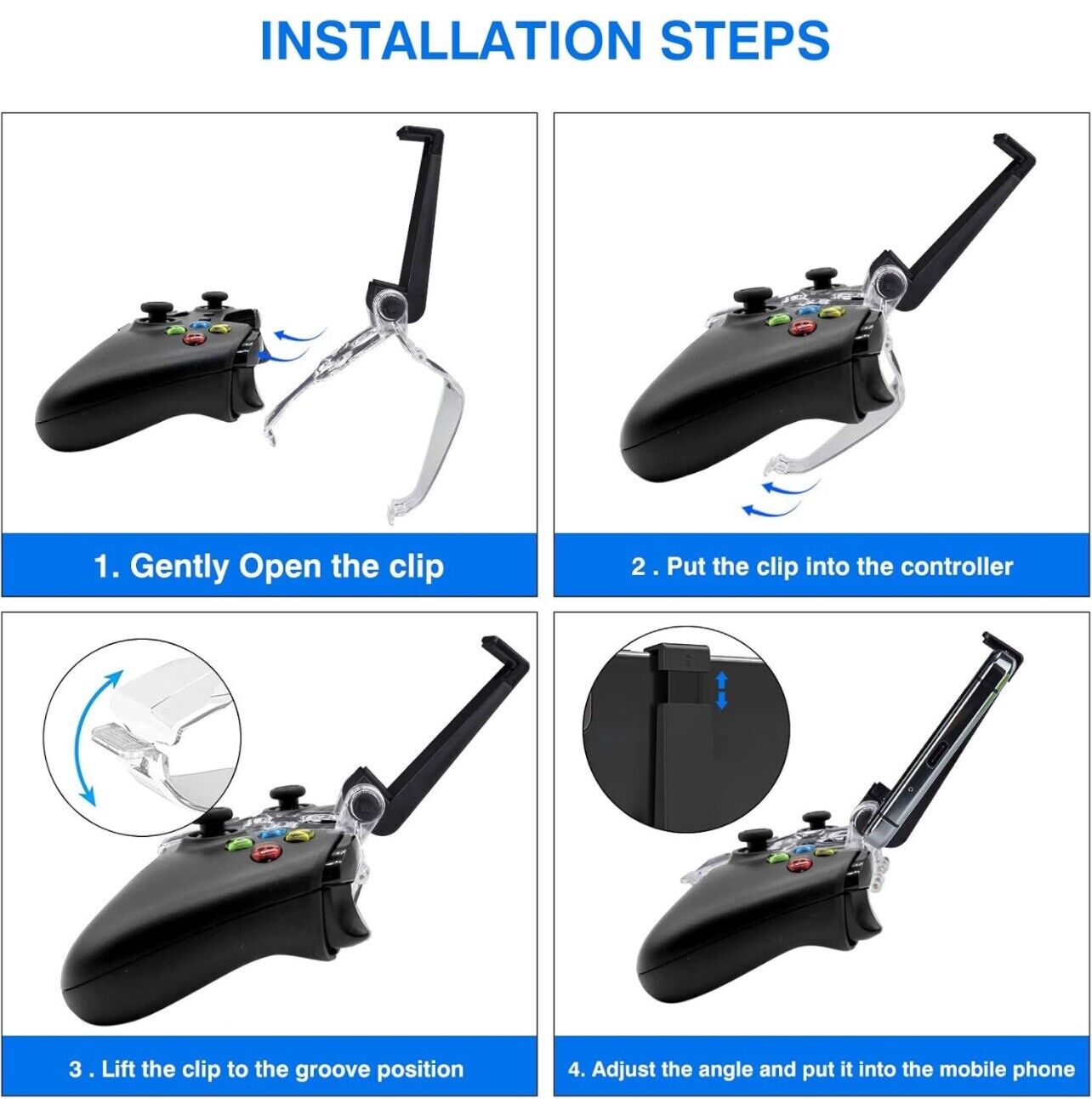 INSTALLATION STEPS

1. Gently Open the clip

2 . Put the clip into the controller

3 . Lift the clip to the groove position

4. Adjust the angle and put it into the mobile phone