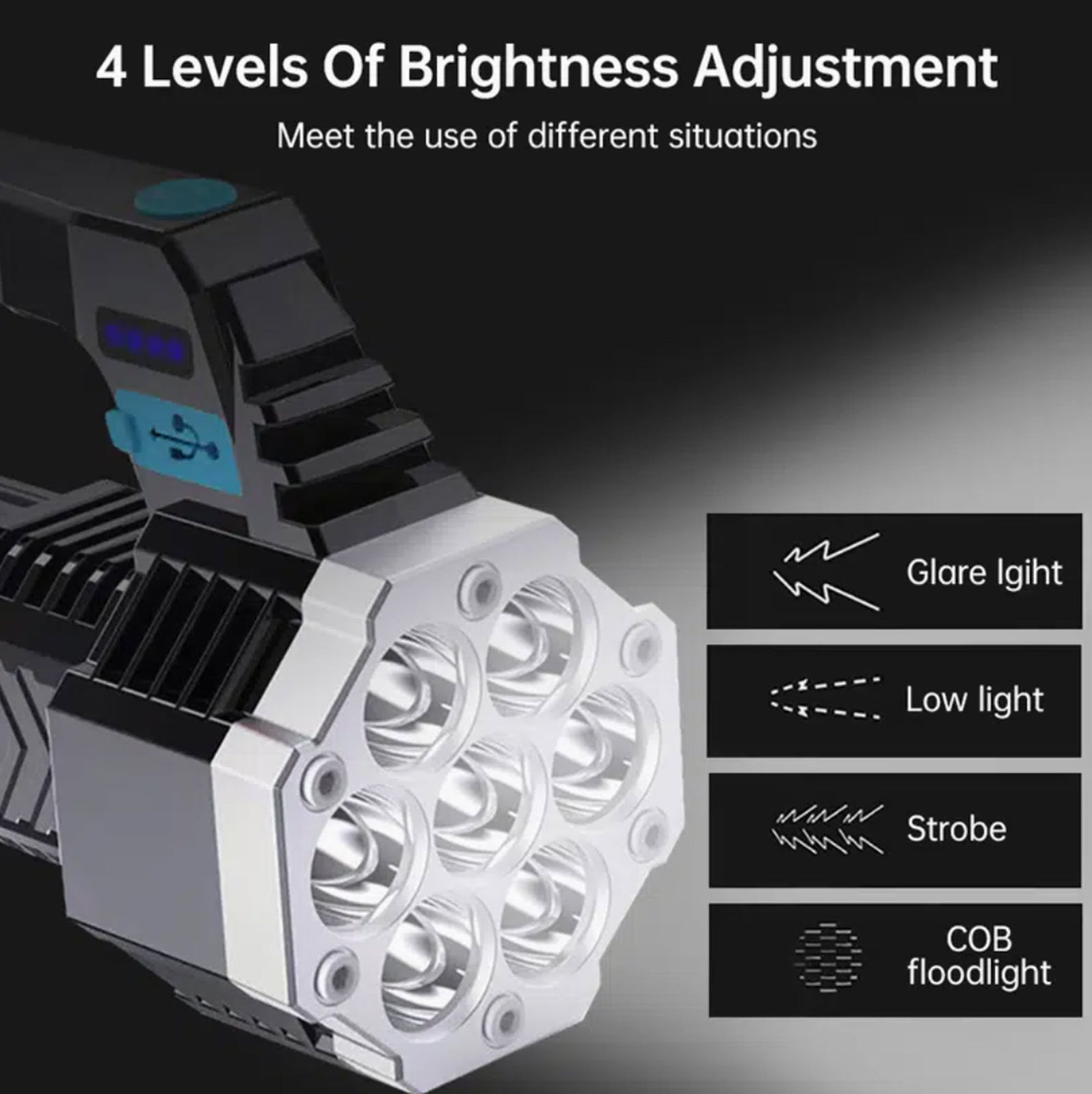 4 Levels Of Brightness Adjustment

Meet the use of different situations

Glare lgiht

Low light

Strobe

COB floodlight