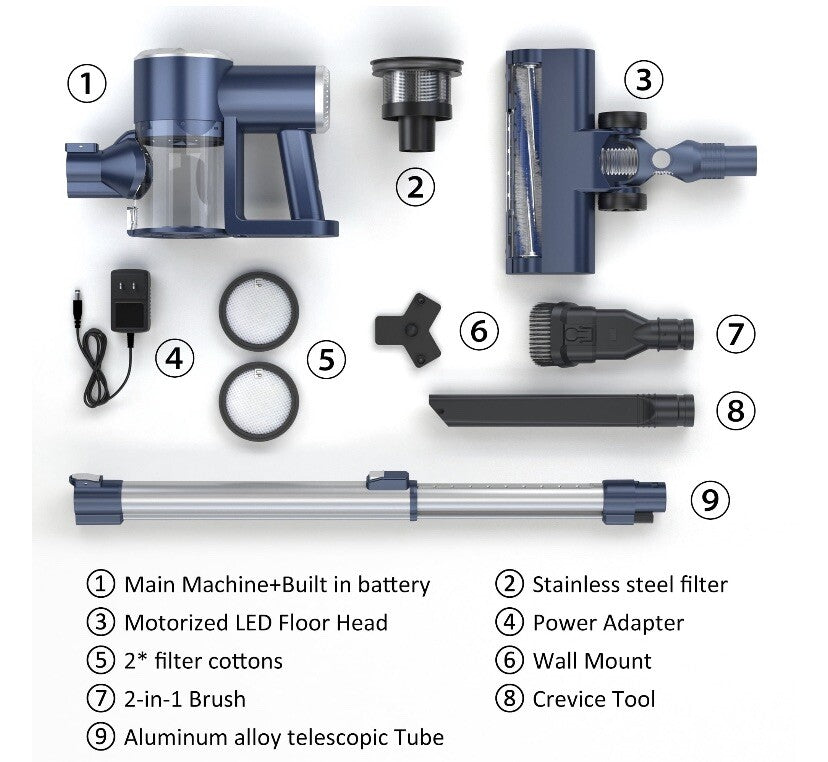 ①
②
③
④
⑤
⑥
⑦
⑧
⑨

① Main Machine+Built in battery
② Stainless steel filter
③ Motorized LED Floor Head
④ Power Adapter
⑤ 2* filter cottons
⑥ Wall Mount
⑦ 2-in-1 Brush
⑧ Crevice Tool
⑨ Aluminum alloy telescopic Tube