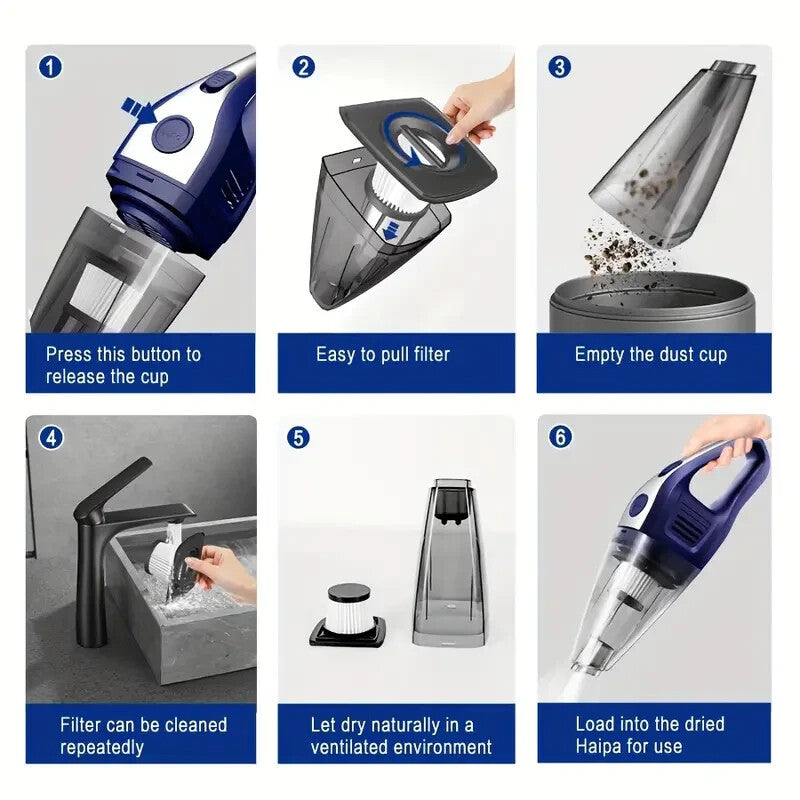 1
Press this button to release the cup

2
Easy to pull filter

3
Empty the dust cup

4
Filter can be cleaned repeatedly

5
Let dry naturally in a ventilated environment

6
Load into the dried Haipa for use