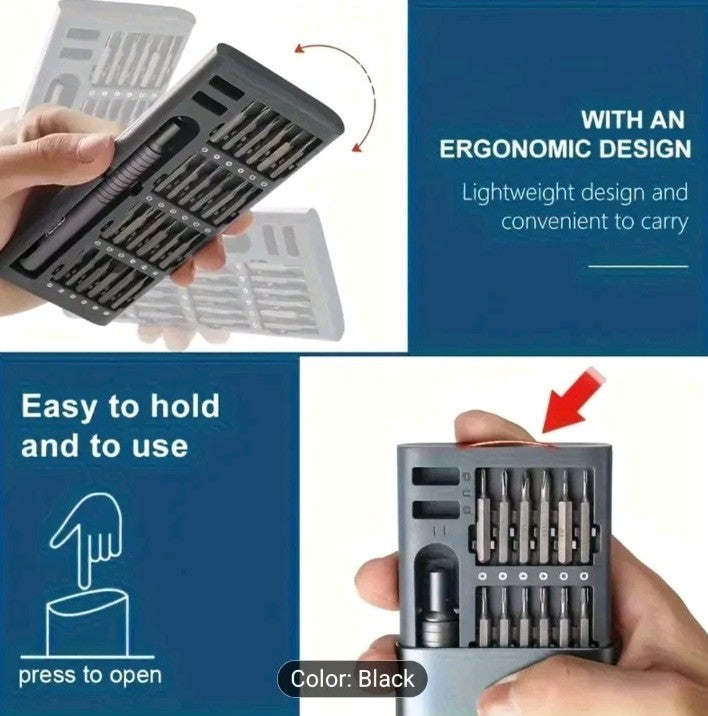 WITH AN
ERGONOMIC DESIGN

Lightweight design and convenient to carry

Easy to hold and to use

press to open

Color: Black